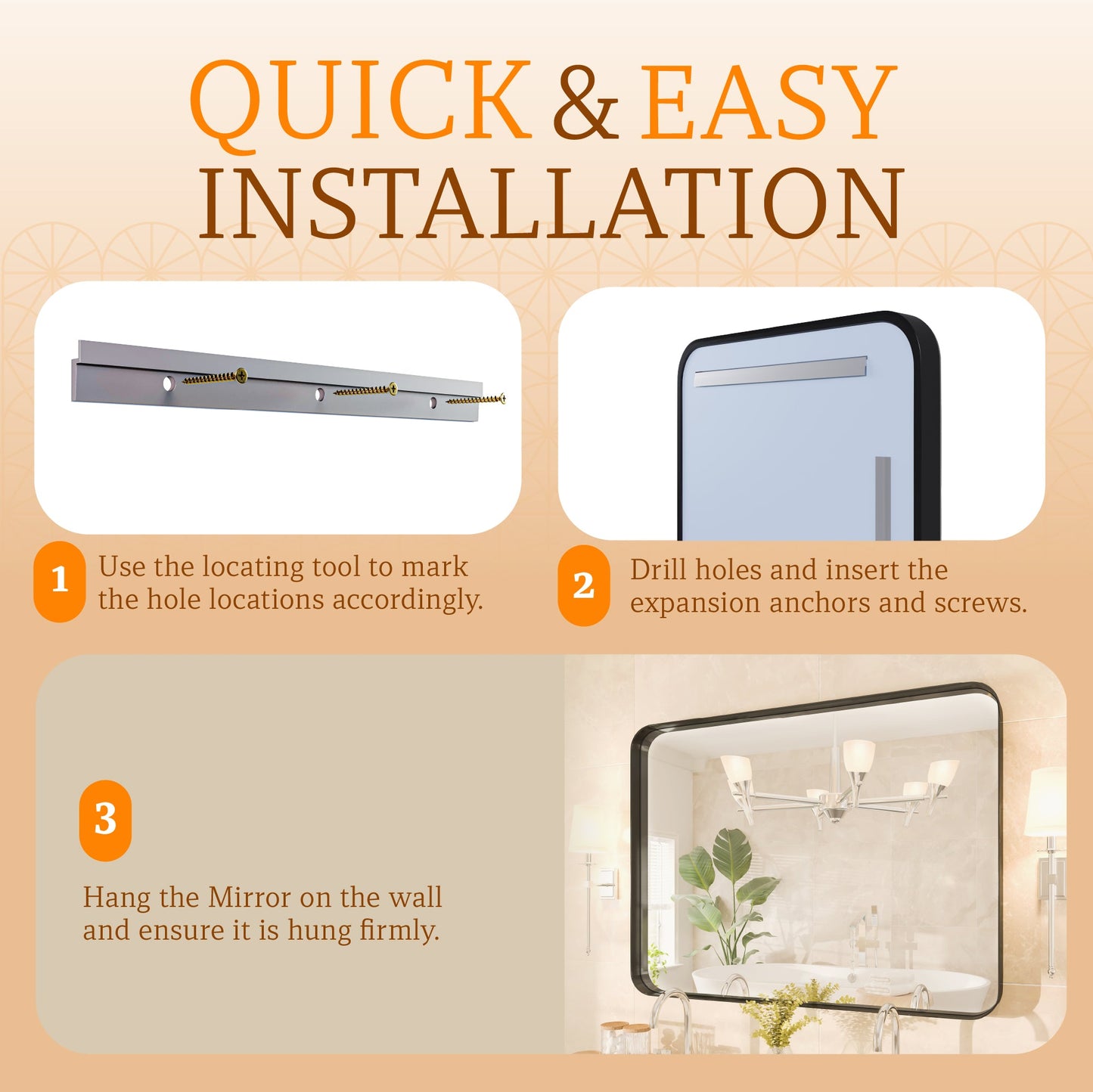 QUICK & EASY INSTALLATION

1 Use the locating tool to mark the hole locations accordingly.

2 Drill holes and insert the expansion anchors and screws.

3

Hang the Mirror on the wall and ensure it is hung firmly.